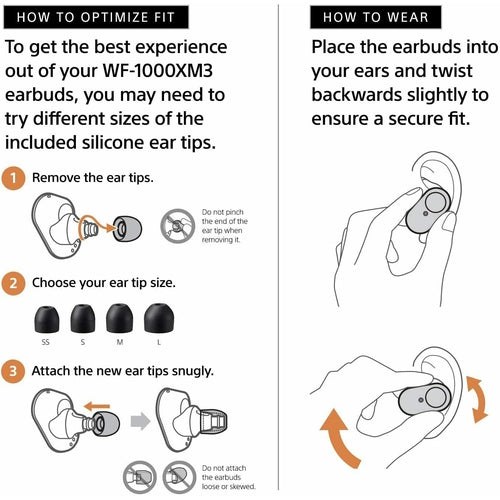 HOW TO OPTIMIZE FIT

To get the best experience out of your WF-1000XM3 earbuds, you may need to try different sizes of the included silicone ear tips.

1 Remove the ear tips.

Do not pinch the end of the ear tip when removing it.

2 Choose your ear tip size.

SS S M L

3 Attach the new ear tips snugly.

Do not attach the earbuds loose or skewed.

HOW TO WEAR

Place the earbuds into your ears and twist backwards slightly to ensure a secure fit.